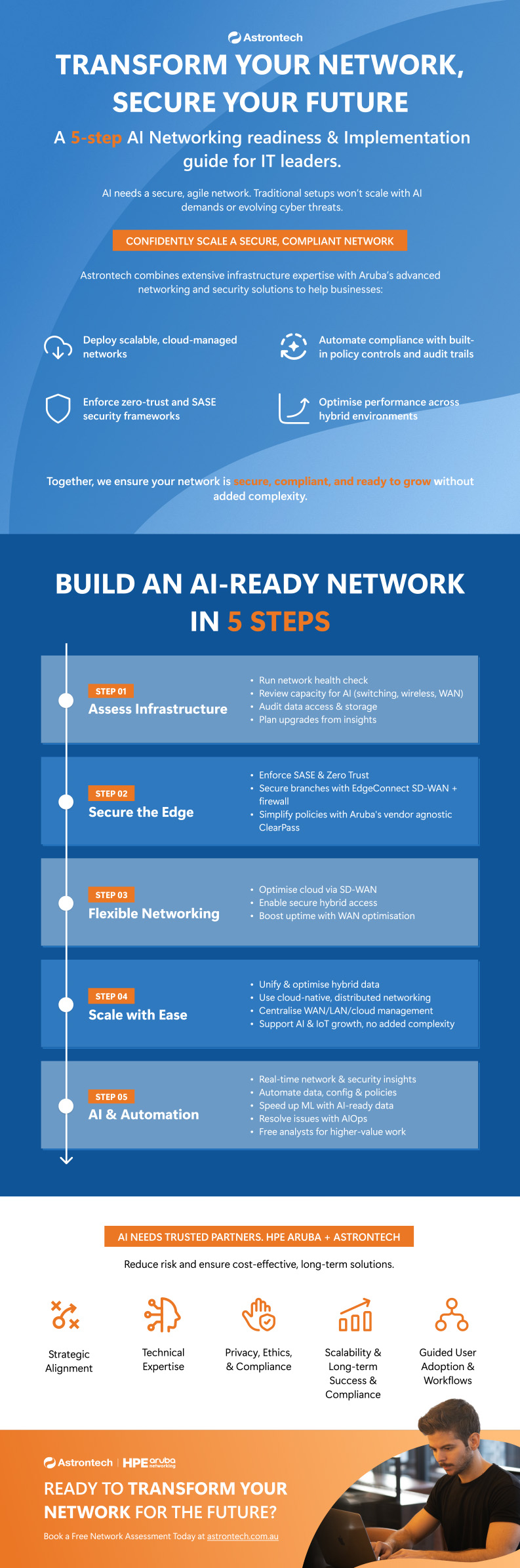 Astrontech

TRANSFORM YOUR NETWORK, SECURE YOUR FUTURE

A 5-step AI Networking readiness & Implementation guide for IT leaders.

AI needs a secure, agile network. Traditional setups won't scale with AI demands or evolving cyber threats.

CONFIDENTLY SCALE A SECURE, COMPLIANT NETWORK

Astrontech combines extensive infrastructure expertise with Aruba's advanced networking and security solutions to help businesses:

Deploy scalable, cloud-managed networks

Automate compliance with built-in policy controls and audit trails

Enforce zero-trust and SASE security frameworks

Optimise performance across hybrid environments

Together, we ensure your network is secure, compliant, and ready to grow without added complexity.

BUILD AN AI-READY NETWORK IN 5 STEPS

STEP 01
Assess Infrastructure
• Run network health check
• Review capacity for AI (switching, wireless, WAN)
• Audit data access & storage
• Plan upgrades from insights

STEP 02
Secure the Edge
• Enforce SASE & Zero Trust
• Secure branches with EdgeConnect SD-WAN + firewall
• Simplify policies with Aruba's vendor agnostic ClearPass

STEP 03
Flexible Networking
• Optimise cloud via SD-WAN
• Enable secure hybrid access
• Boost uptime with WAN optimisation

STEP 04
Scale with Ease
• Unify & optimise hybrid data
• Use cloud-native, distributed networking
• Centralise WAN/LAN/cloud management
• Support AI & IoT growth, no added complexity

STEP 05
AI & Automation
• Real-time network & security insights
• Automate data, config & policies
• Speed up ML with AI-ready data
• Resolve issues with AIOps
• Free analysts for higher-value work

AI NEEDS TRUSTED PARTNERS. HPE ARUBA + ASTRONTECH

Reduce risk and ensure cost-effective, long-term solutions.

Strategic Alignment

Technical Expertise

Privacy, Ethics, & Compliance

Scalability & Long-term Success & Compliance

Guided User Adoption & Workflows

Astrontech | HPE aruba networking

READY TO TRANSFORM YOUR NETWORK FOR THE FUTURE?

Book a Free Network Assessment Today at astrontech.com.au